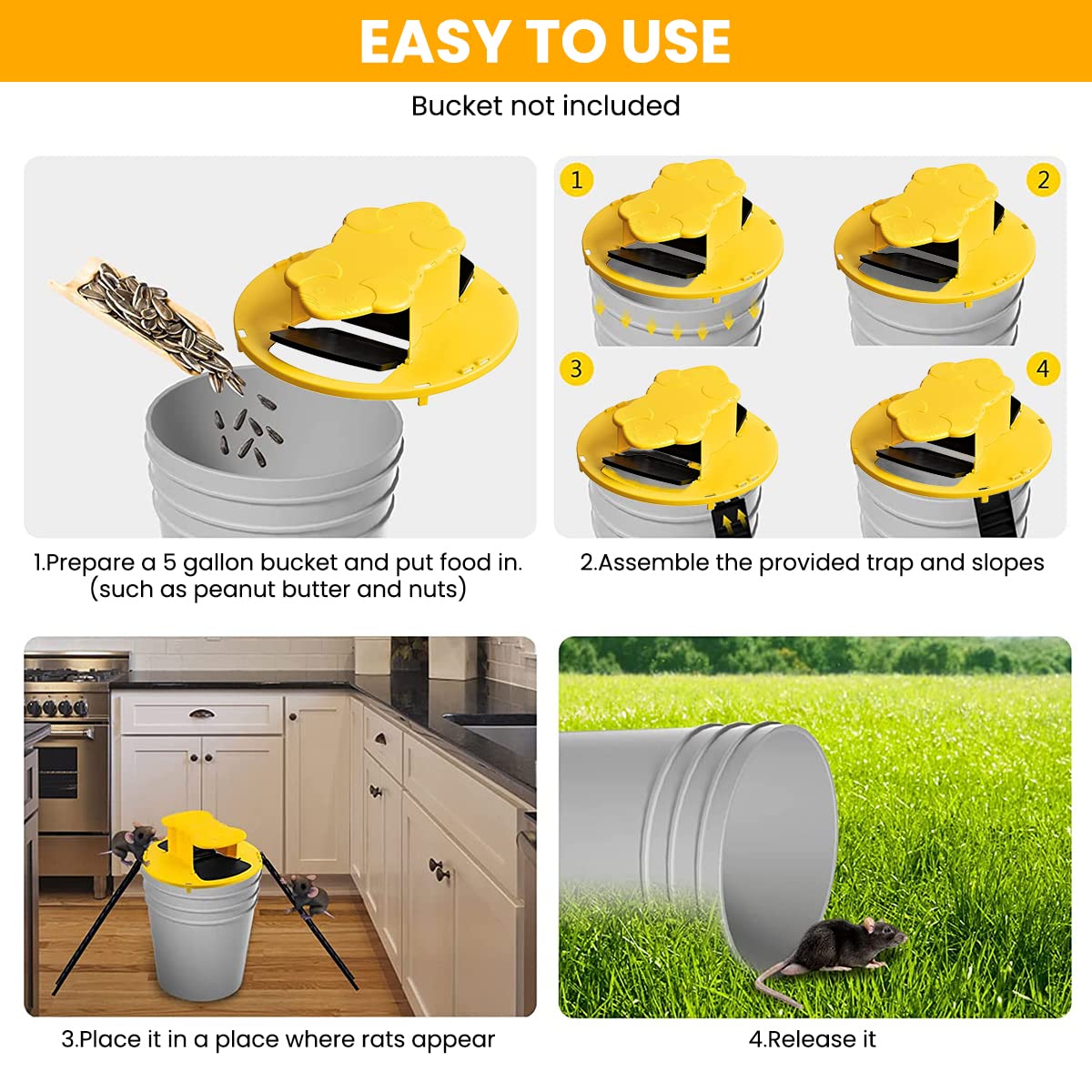 EASY TO USE

Bucket not included

1.Prepare a 5 gallon bucket and put food in. (such as peanut butter and nuts)

1

2

3

4

2.Assemble the provided trap and slopes

3.Place it in a place where rats appear

4.Release it